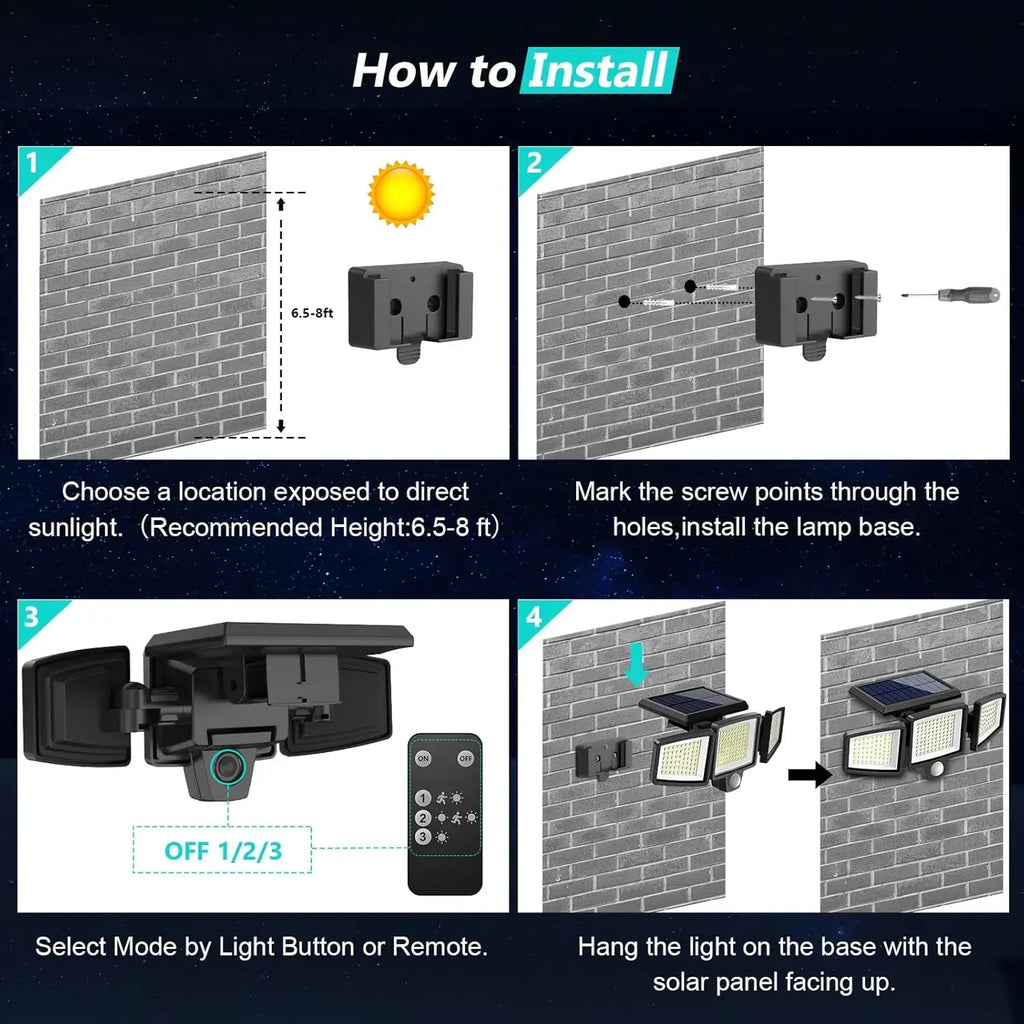 How to Install

1

6.5-8ft

Choose a location exposed to direct sunlight.（Recommended Height:6.5-8 ft）

2

Mark the screw points through the holes,install the lamp base.

3

ON OFF

1
2
3

OFF 1/2/3

Select Mode by Light Button or Remote.

4

Hang the light on the base with the solar panel facing up.